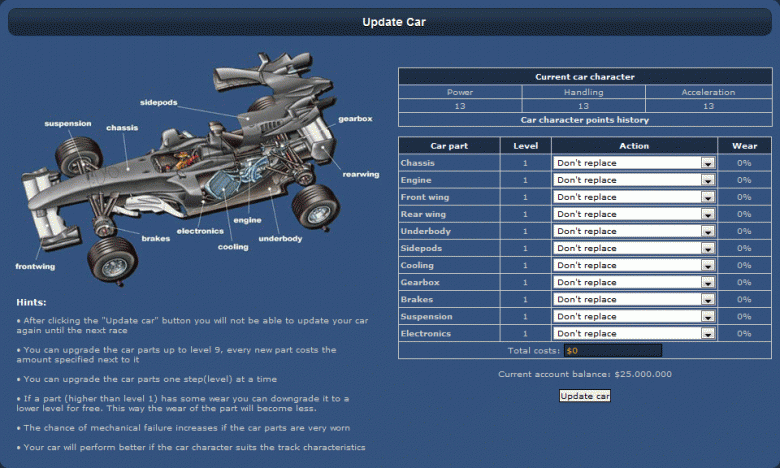 Update Car

sidepods
suspension
chassis
gearbox
rearwing
electronics
engine
brakes
cooling
underbody
frontwing

Hints:

• After clicking the "Update car" button you will not be able to update your car again until the next race

• You can upgrade the car parts up to level 9, every new part costs the amount specified next to it

• You can upgrade the car parts one step(level) at a time

• If a part (higher than level 1) has some wear you can downgrade it to a lower level for free. This way the wear of the part will become less.

• The chance of mechanical failure increases if the car parts are very worn

• Your car will perform better if the car character suits the track characteristics

Current car character

| Power | Handling | Acceleration |
|---|---|---|
| 13 | 13 | 13 |

Car character points history

| Car part | Level | Action | Wear |
|---|---|---|---|
| Chassis | 1 | Don't replace | 0% |
| Engine | 1 | Don't replace | 0% |
| Front wing | 1 | Don't replace | 0% |
| Rear wing | 1 | Don't replace | 0% |
| Underbody | 1 | Don't replace | 0% |
| Sidepods | 1 | Don't replace | 0% |
| Cooling | 1 | Don't replace | 0% |
| Gearbox | 1 | Don't replace | 0% |
| Brakes | 1 | Don't replace | 0% |
| Suspension | 1 | Don't replace | 0% |
| Electronics | 1 | Don't replace | 0% |

Total costs: $0

Current account balance: $25.000.000

Update car